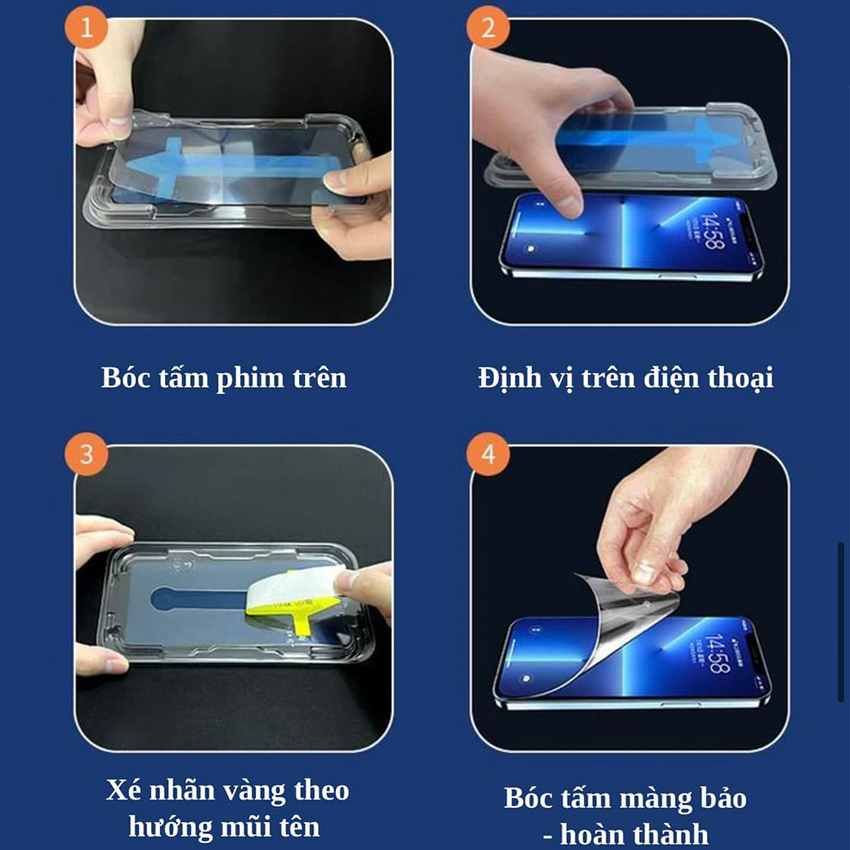 1

Bóc tấm phim trên

2

14:58

Định vị trên điện thoại

3

Xé nhãn vàng theo hướng mũi tên

4

14:58

Bóc tấm màng bảo - hoàn thành